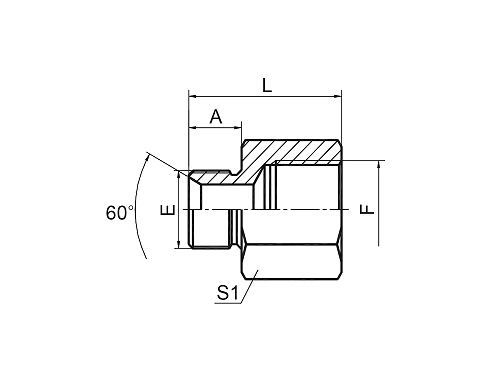 L
A
60°
E
F
S1